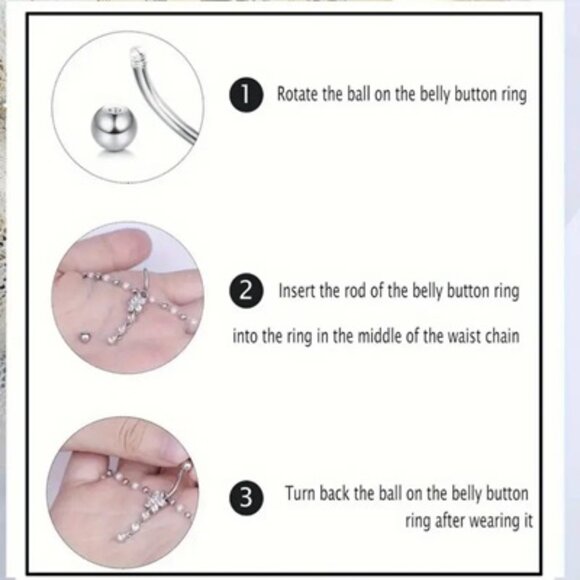 1 Rotate the ball on the belly button ring

2 Insert the rod of the belly button ring into the ring in the middle of the waist chain

3 Turn back the ball on the belly button ring after wearing it